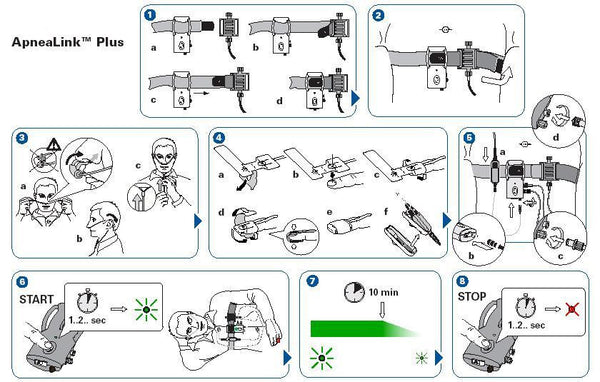 ApneaLink™ Plus

1
a
b
c
d

2

3
a
b
c

4
a
b
c
d
e
f

5
a
b
c
d

6
START
1..2.. sec

7
10 min

8
STOP
1..2.. sec